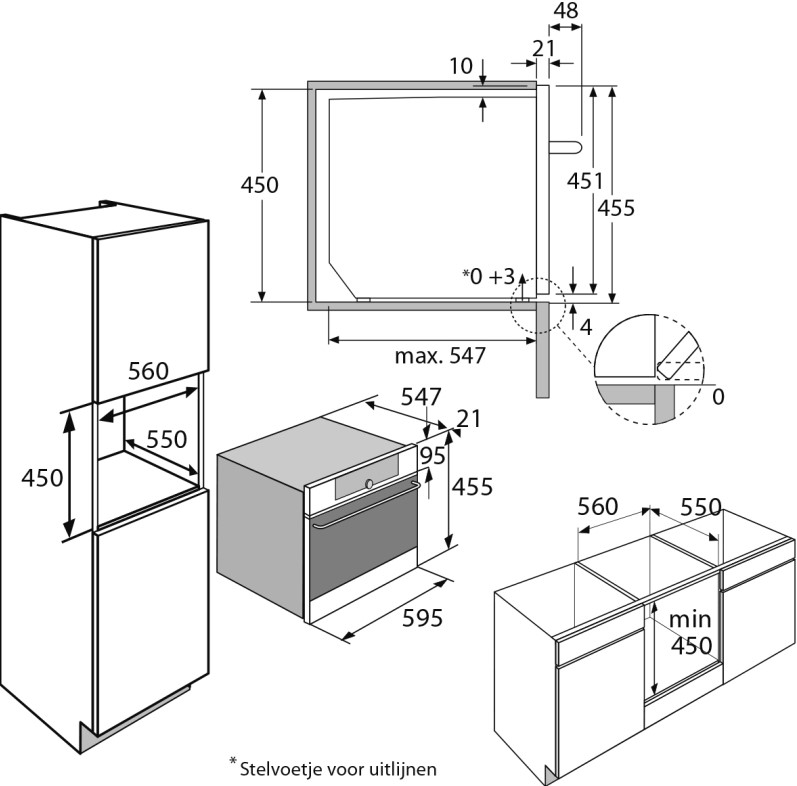 48
21
10
450
451
455
*0 +3
4
max. 547
0
560
550
450
547
21
95
455
595
560
550
min
450
* Stelvoetje voor uitlijnen